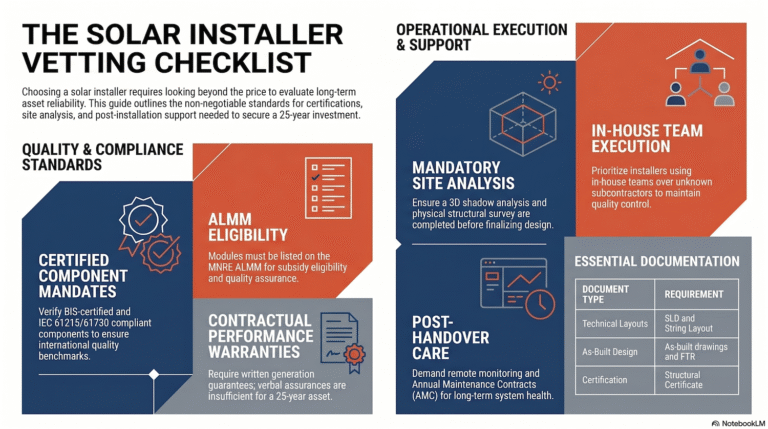 THE SOLAR INSTALLER VETTING CHECKLIST

Choosing a solar installer requires looking beyond the price to evaluate long-term asset reliability. This guide outlines the non-negotiable standards for certifications, site analysis, and post-installation support needed to secure a 25-year investment.

QUALITY & COMPLIANCE STANDARDS

CERTIFIED COMPONENT MANDATES

Verify BIS-certified and IEC 61215/61730 compliant components to ensure international quality benchmarks.

ALMM ELIGIBILITY

Modules must be listed on the MNRE ALMM for subsidy eligibility and quality assurance.

CONTRACTUAL PERFORMANCE WARRANTIES

Require written generation guarantees; verbal assurances are insufficient for a 25-year asset.

OPERATIONAL EXECUTION & SUPPORT

MANDATORY SITE ANALYSIS

Ensure a 3D shadow analysis and physical structural survey are completed before finalizing design.

IN-HOUSE TEAM EXECUTION

Prioritize installers using in-house teams over unknown subcontractors to maintain quality control.

POST-HANDOVER CARE

Demand remote monitoring and Annual Maintenance Contracts (AMC) for long-term system health.

ESSENTIAL DOCUMENTATION

| DOCUMENT TYPE | REQUIREMENT |
|---|---|
| Technical Layouts | SLD and String Layout |
| As-Built Design | As-built drawings and FTR |
| Certification | Structural Certificate |

NotebookLM